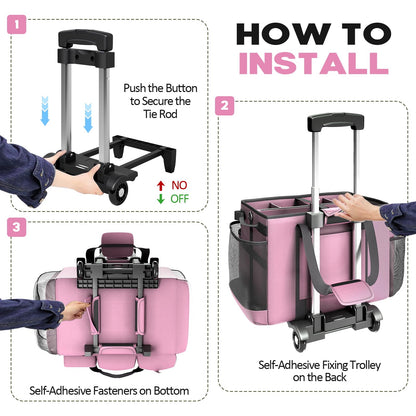 HOW TO
INSTALL

1

Push the Button to Secure the Tie Rod

↑ NO
↓ OFF

2

Self-Adhesive Fixing Trolley on the Back

3

Self-Adhesive Fasteners on Bottom