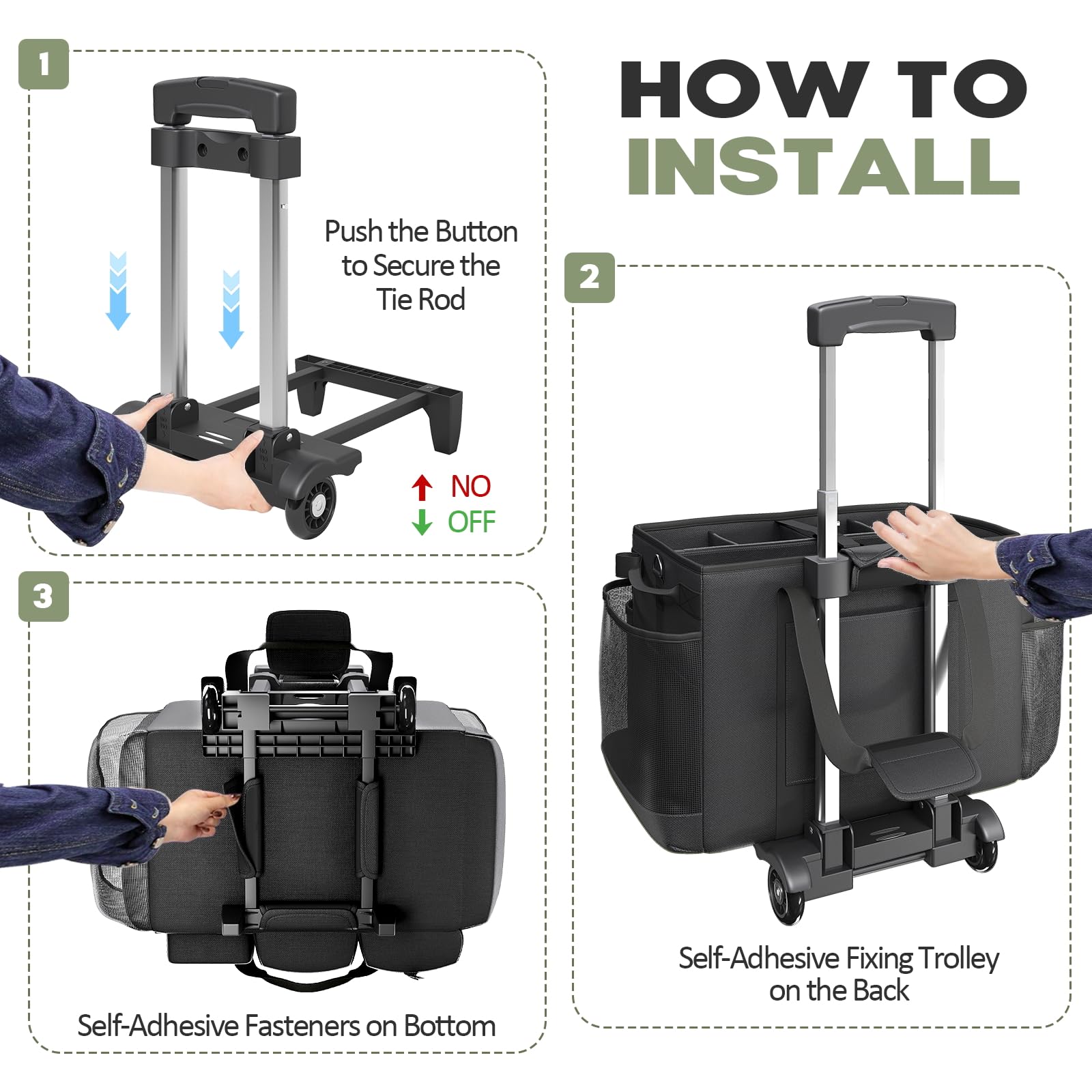 HOW TO INSTALL

1

Push the Button to Secure the Tie Rod

NO
OFF

2

Self-Adhesive Fixing Trolley on the Back

3

Self-Adhesive Fasteners on Bottom